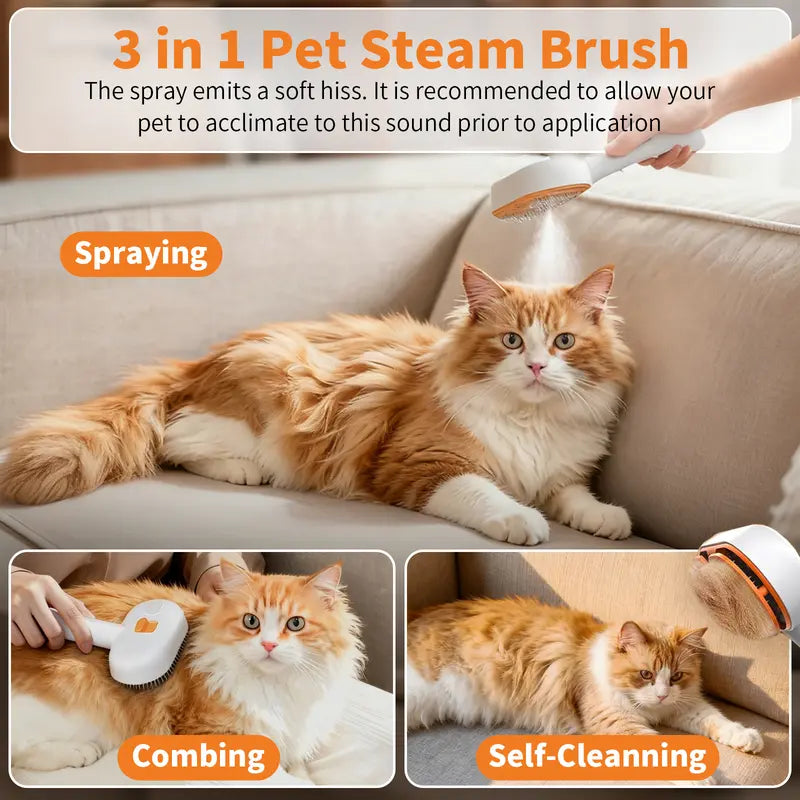 3 in 1 Pet Steam Brush

The spray emits a soft hiss. It is recommended to allow your pet to acclimate to this sound prior to application

Spraying

Combing

Self-Cleanning