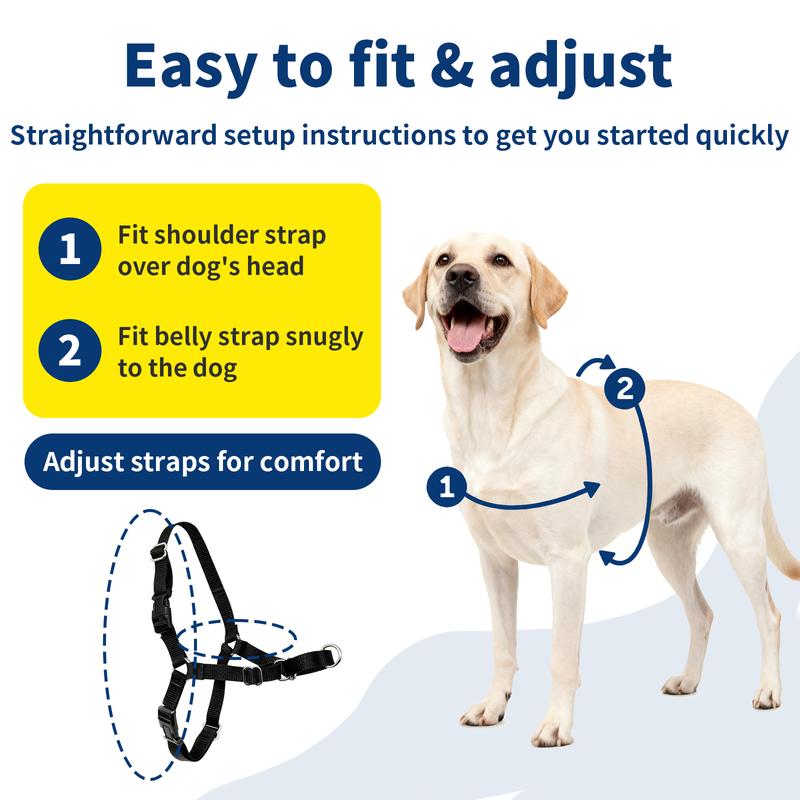 Easy to fit & adjust

Straightforward setup instructions to get you started quickly

1 Fit shoulder strap over dog's head

2 Fit belly strap snugly to the dog

Adjust straps for comfort

2

1